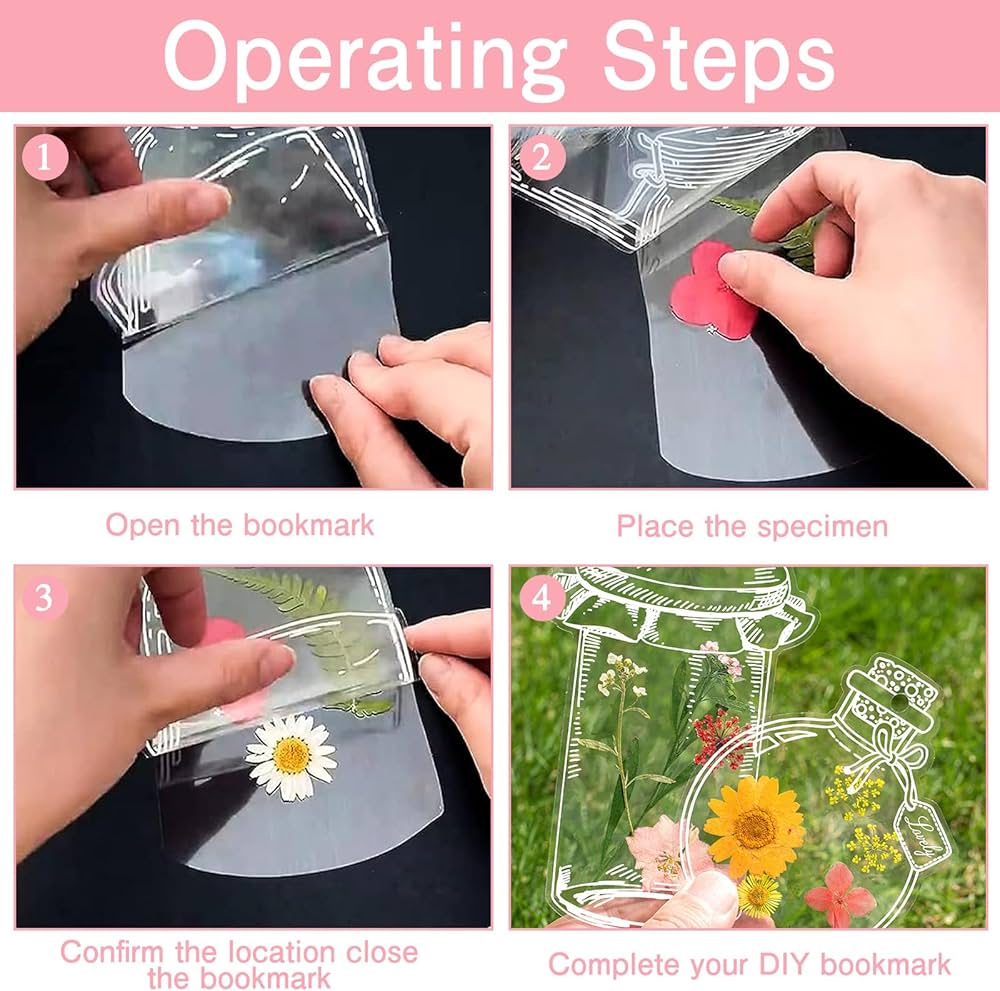 Operating Steps

1

Open the bookmark

2

Place the specimen

3

Confirm the location close the bookmark

4

Lovely

Complete your DIY bookmark